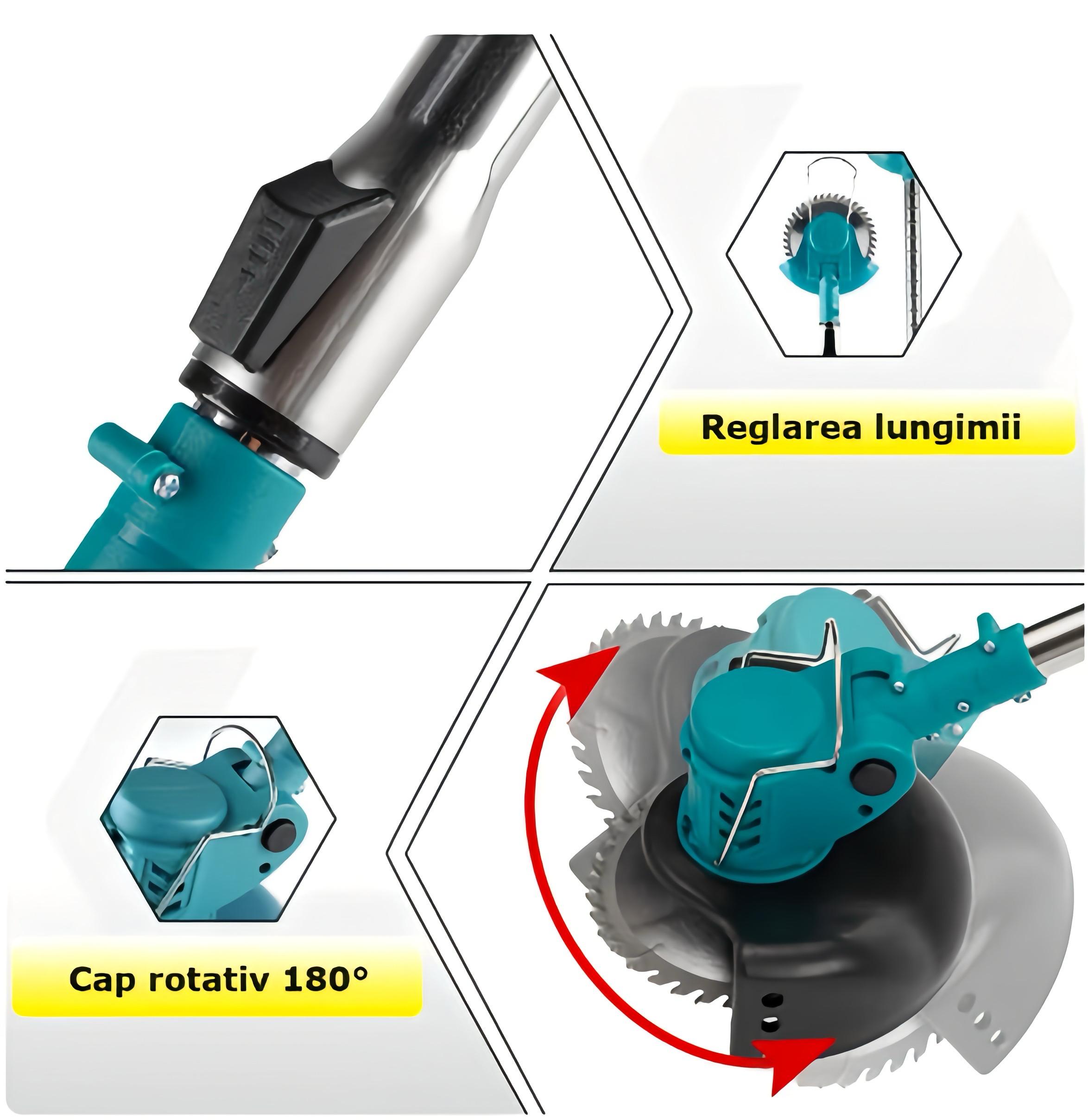 Reglarea lungimii

Cap rotativ 180°